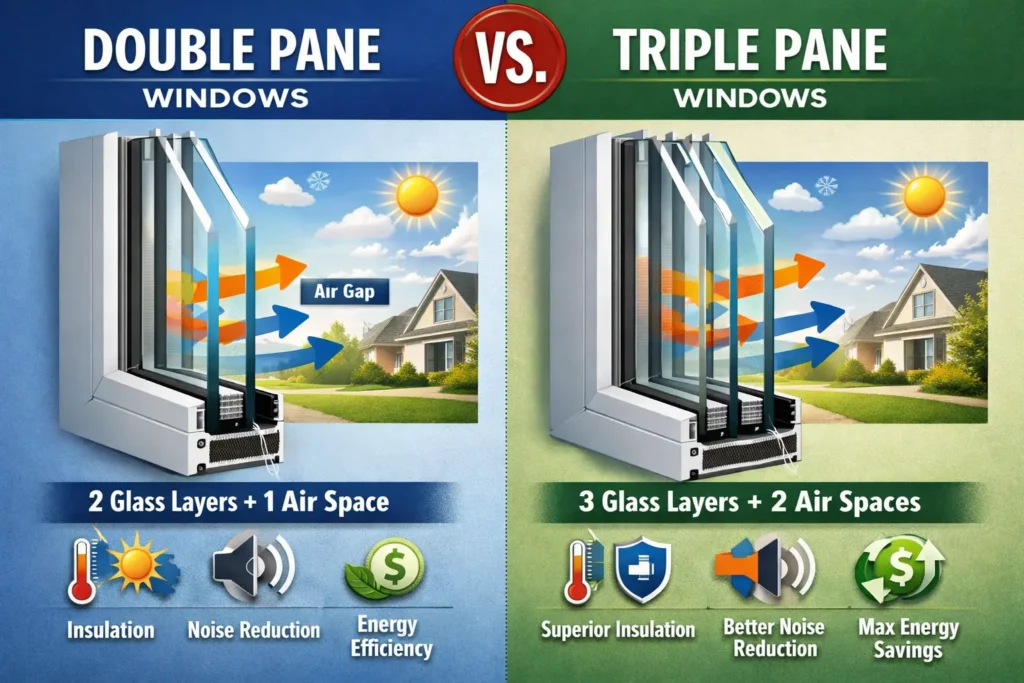 DOUBLE PANE
WINDOWS

VS.

TRIPLE PANE
WINDOWS

Air Gap

2 Glass Layers + 1 Air Space

Insulation

Noise Reduction

Energy Efficiency

3 Glass Layers + 2 Air Spaces

Superior Insulation

Better Noise Reduction

Max Energy Savings